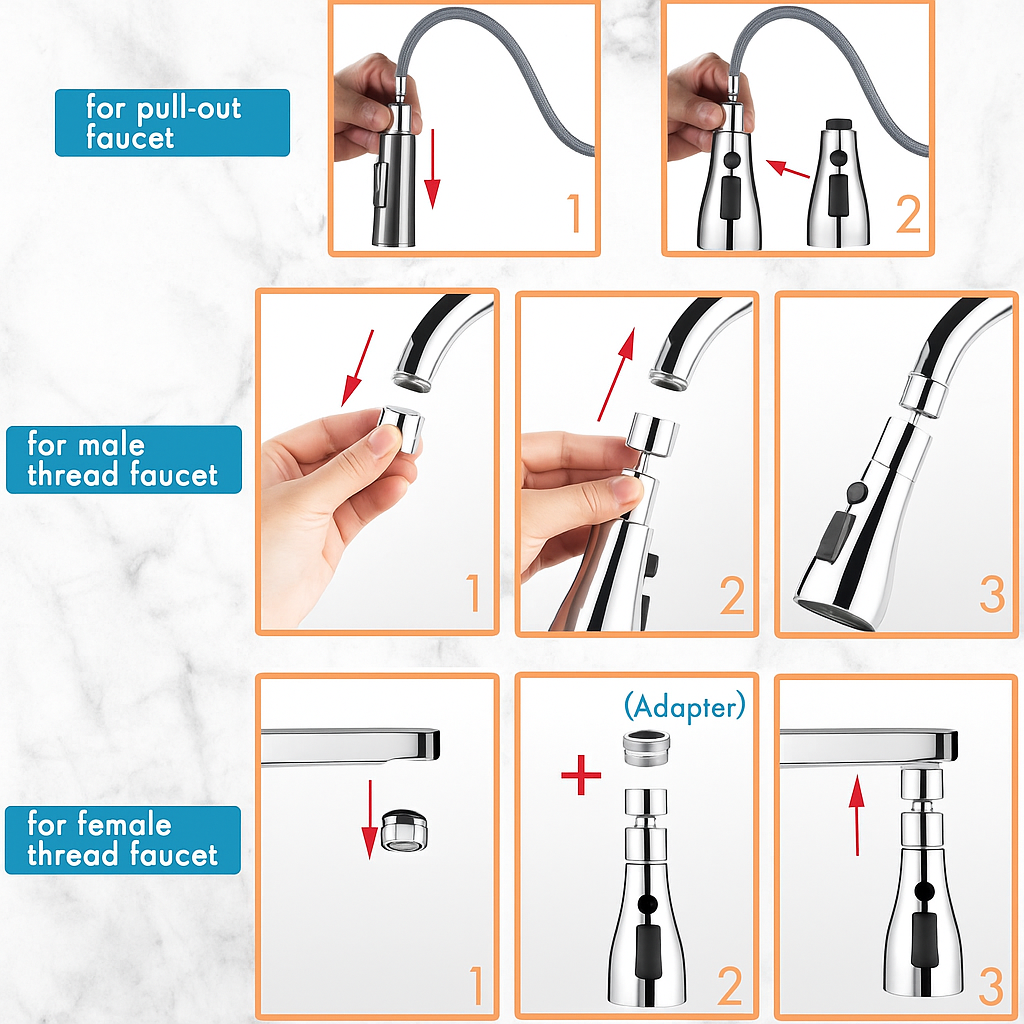 for pull-out faucet

1

2

for male thread faucet

1

2

3

for female thread faucet

1

(Adapter)

+

2

3